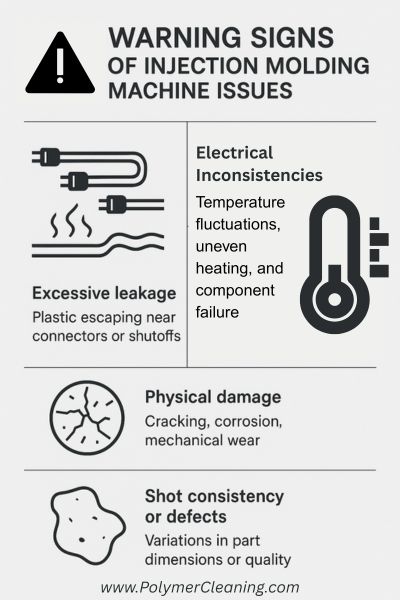 WARNING SIGNS
OF INJECTION MOLDING MACHINE ISSUES

Excessive leakage
Plastic escaping near connectors or shutoffs

Electrical Inconsistencies
Temperature fluctuations, uneven heating, and component failure

Physical damage
Cracking, corrosion, mechanical wear

Shot consistency or defects
Variations in part dimensions or quality

www.PolymerCleaning.com